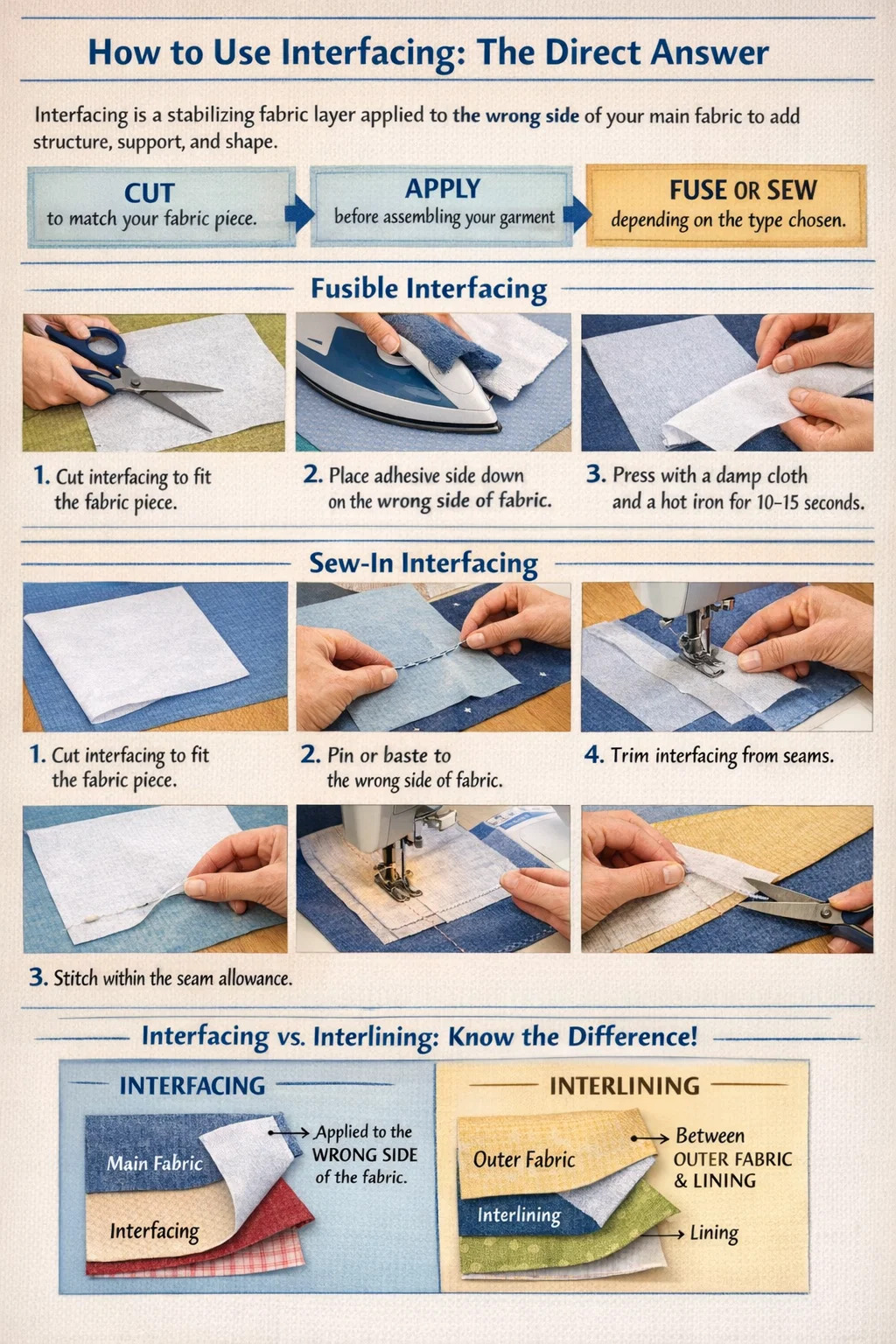 How to Use Interfacing: The Direct Answer

Interfacing is a stabilizing fabric layer applied to the wrong side of your main fabric to add structure, support, and shape.

CUT
to match your fabric piece.

APPLY
before assembling your garment

FUSE OR SEW
depending on the type chosen.

Fusible Interfacing

1. Cut interfacing to fit the fabric piece.

2. Place adhesive side down on the wrong side of fabric.

3. Press with a damp cloth and a hot iron for 10–15 seconds.

Sew-In Interfacing

1. Cut interfacing to fit the fabric piece.

2. Pin or baste to the wrong side of fabric.

4. Trim interfacing from seams.

3. Stitch within the seam allowance.

Interfacing vs. Interlining: Know the Difference!

INTERFACING

Main Fabric

Interfacing

Applied to the WRONG SIDE of the fabric.

INTERLINING

Outer Fabric

Interlining

Between OUTER FABRIC & LINING

Lining